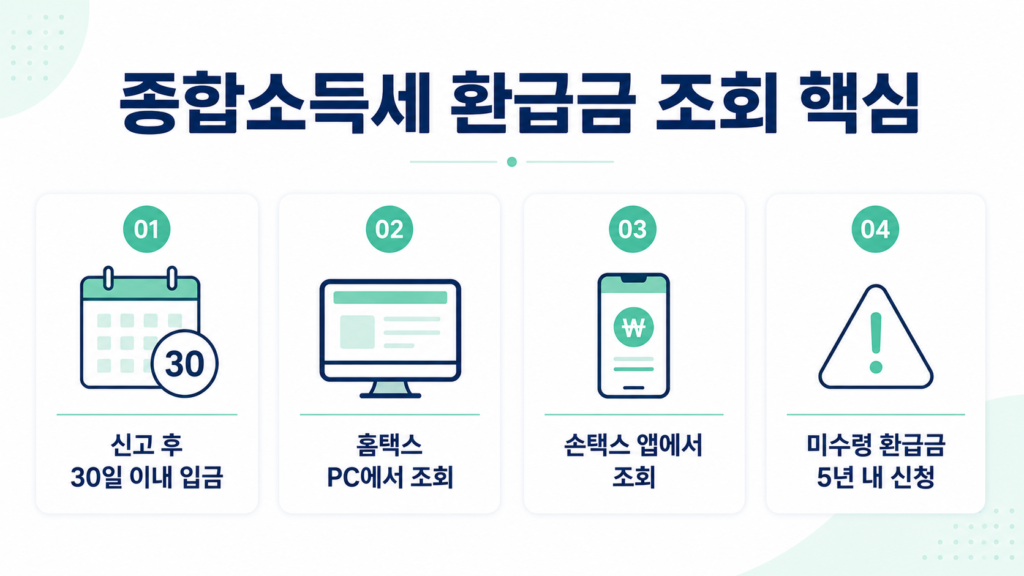 종합소득세 환급금 조회 핵심

01

30

신고 후
30일 이내 입금

02

홈택스
PC에서 조회

03

₩

손택스 앱에서
조회

04

!

미수령 환급금
5년 내 신청